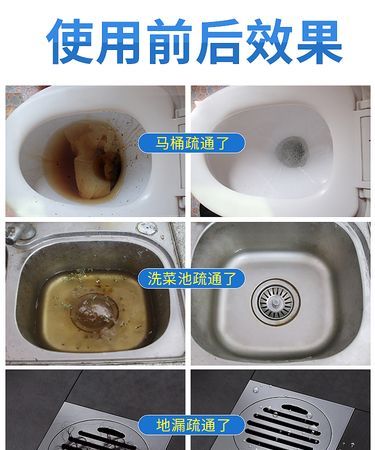 使用前后效果

马桶疏通了

洗菜池疏通了

地漏疏通了