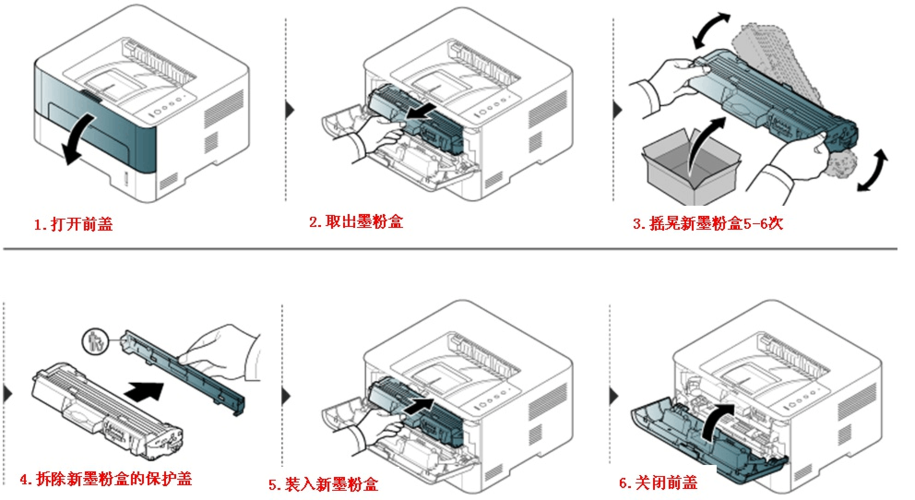 1. 打开前盖

2. 取出墨粉盒

3. 摇晃新墨粉盒5-6次

4. 拆除新墨粉盒的保护盖

5. 装入新墨粉盒

6. 关闭前盖