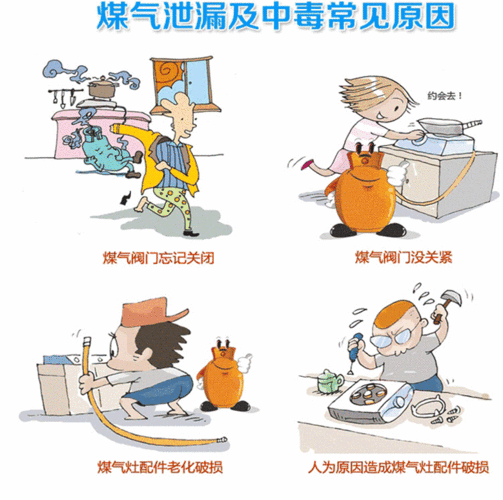 煤气泄漏及中毒常见原因

煤气阀门忘记关闭

约会去！

煤气阀门没关紧

煤气灶配件老化破损

人为原因造成煤气灶配件破损