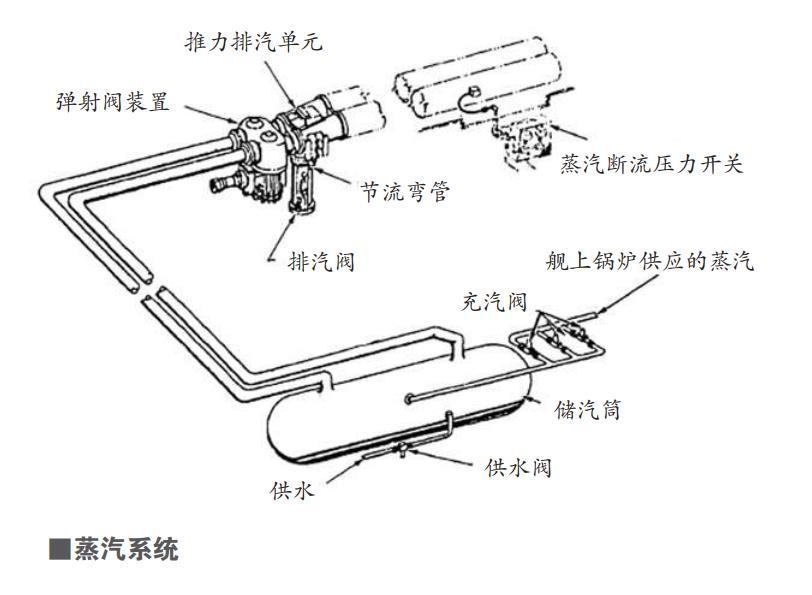 推力排汽单元
弹射阀装置
蒸汽断流压力开关
节流弯管
排汽阀
舰上锅炉供应的蒸汽
充汽阀
储汽筒
供水阀
供水

■蒸汽系统