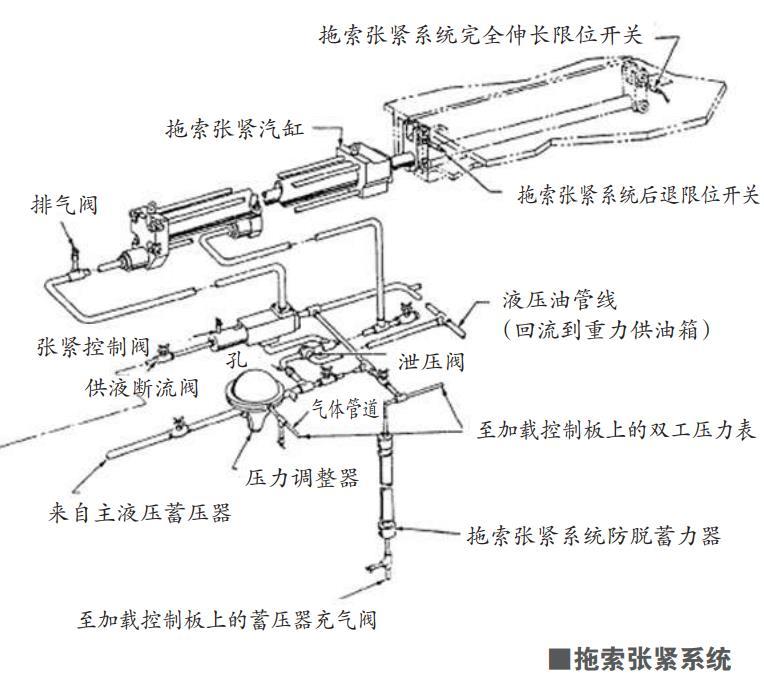 拖索张紧系统完全伸长限位开关

拖索张紧汽缸

拖索张紧系统后退限位开关

排气阀

液压油管线
（回流到重力供油箱）

张紧控制阀

孔

泄压阀

供液断流阀

气体管道

至加载控制板上的双工压力表

压力调整器

来自主液压蓄压器

拖索张紧系统防脱蓄力器

至加载控制板上的蓄压器充气阀

■拖索张紧系统