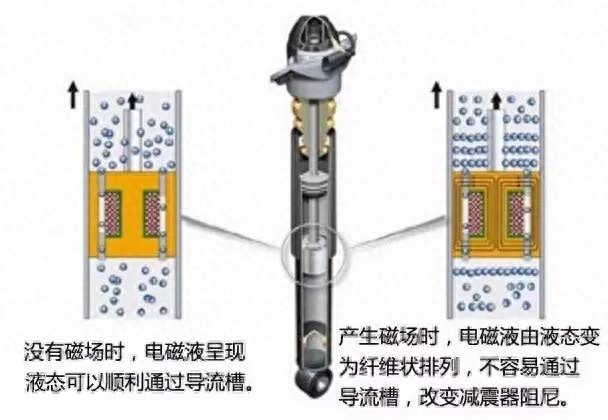 没有磁场时，电磁液呈现液态可以顺利通过导流槽。

产生磁场时，电磁液由液态变为纤维状排列，不容易通过导流槽，改变减震器阻尼。