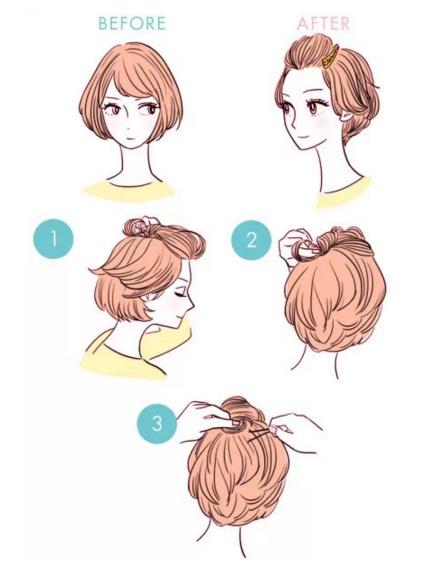 BEFORE

AFTER

1

2

3