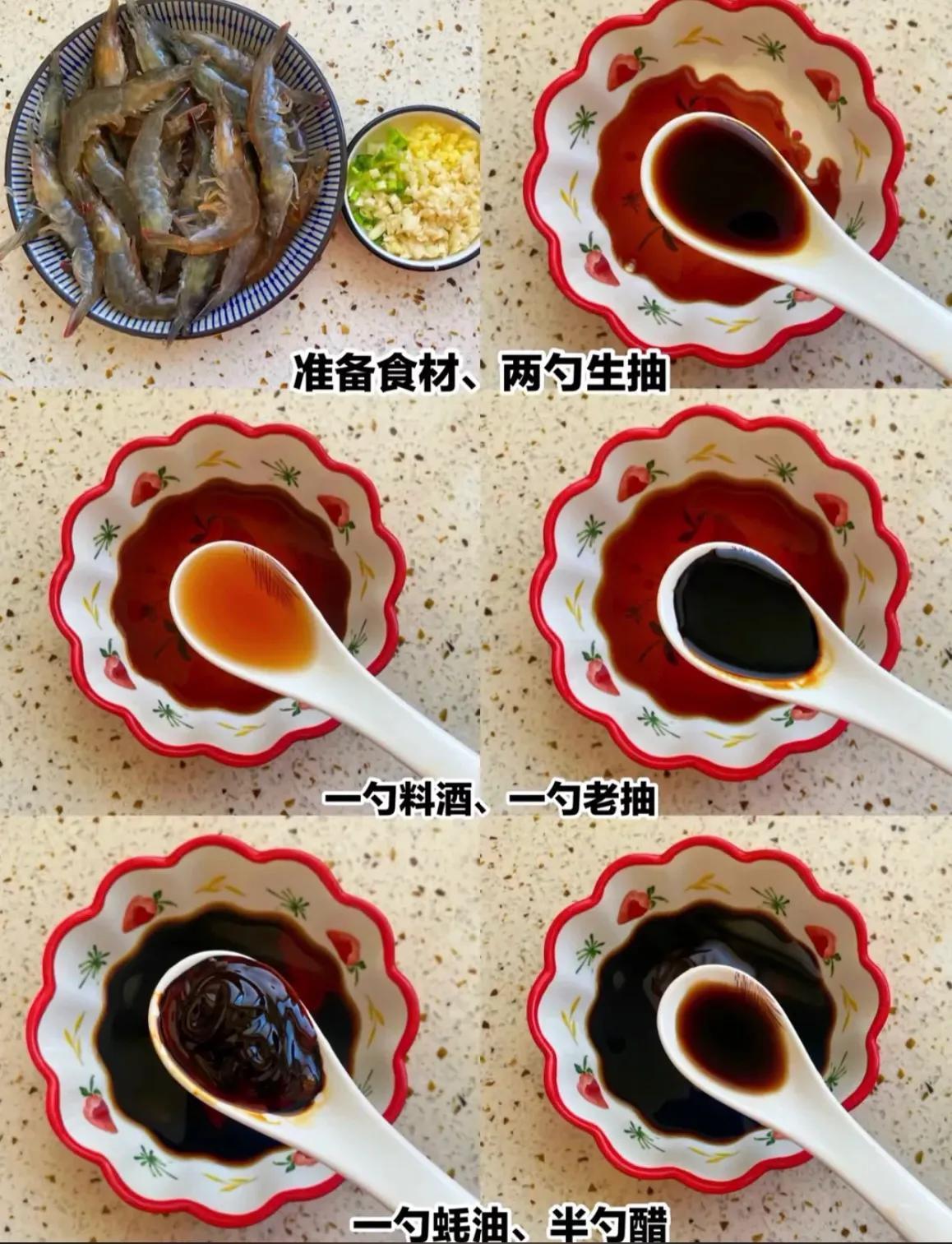 准备食材、两勺生抽

一勺料酒、一勺老抽

一勺蚝油、半勺醋